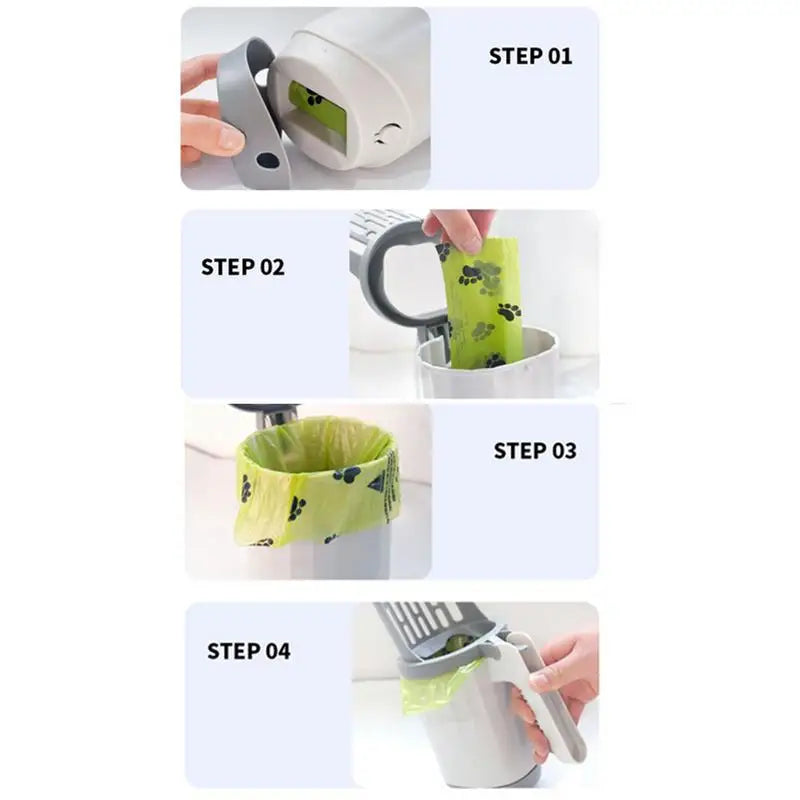 STEP 01

STEP 02

STEP 03

STEP 04